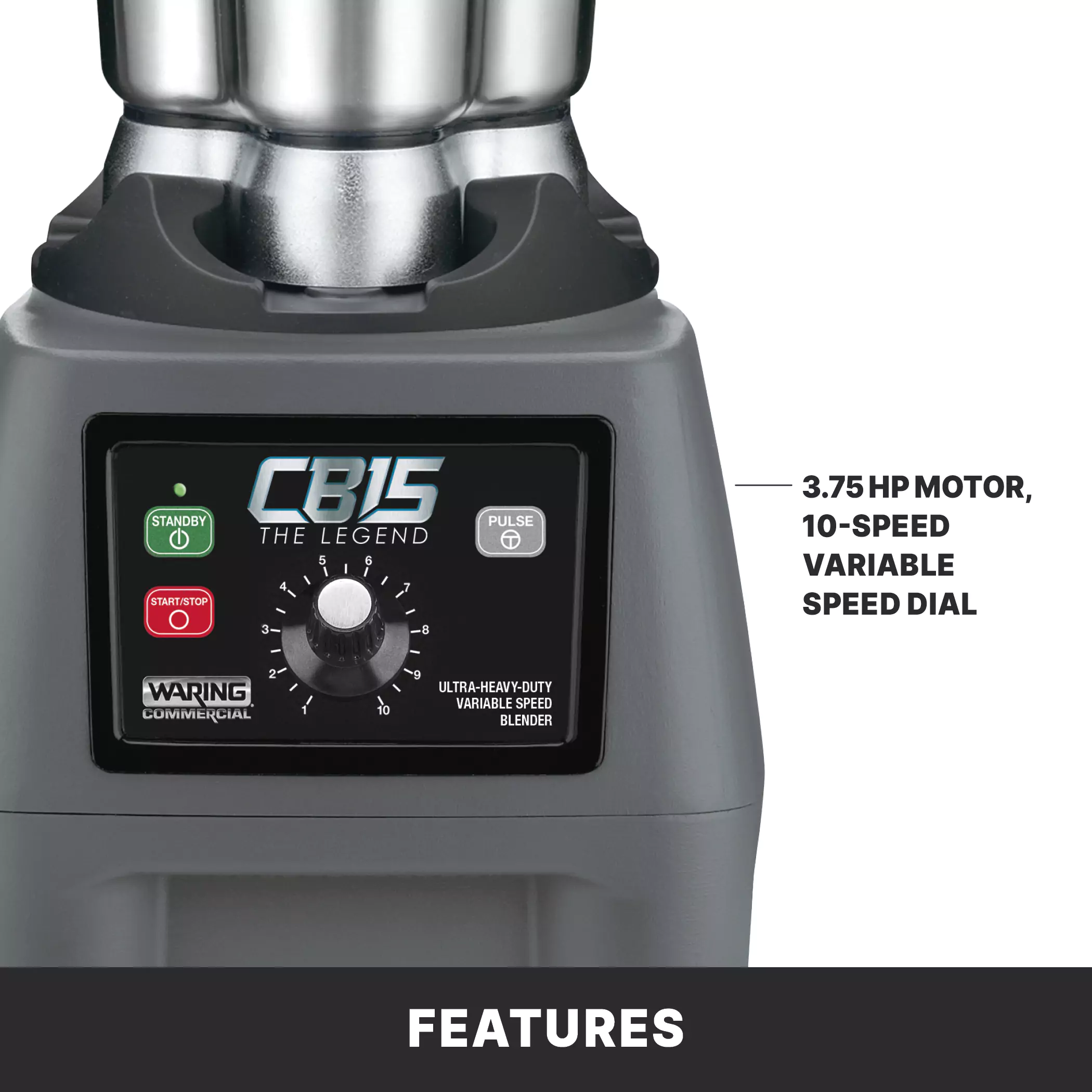 CB15
THE LEGEND

STANDBY

PULSE

START/STOP

5 6 4 7 3 8 2 9 1 10

WARING COMMERCIAL

ULTRA-HEAVY-DUTY VARIABLE SPEED BLENDER

3.75 HP MOTOR, 10-SPEED VARIABLE SPEED DIAL

FEATURES